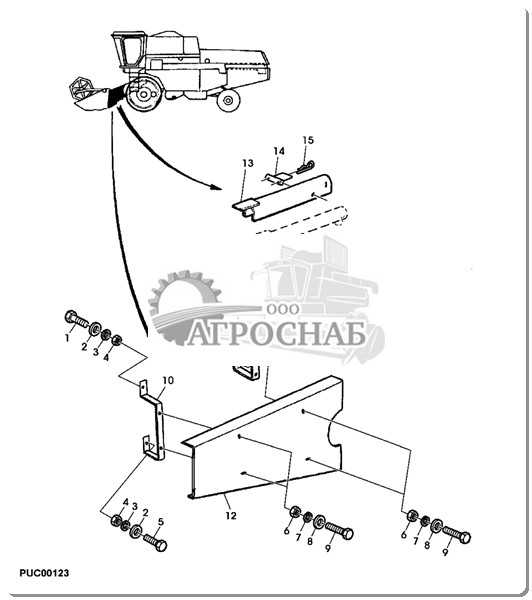 15
14
13
ООО
АГРОСНАБ
1
2
3
4
10
12
4 3 2
5
6
7
8
9
6
7
8
9
PUC00123